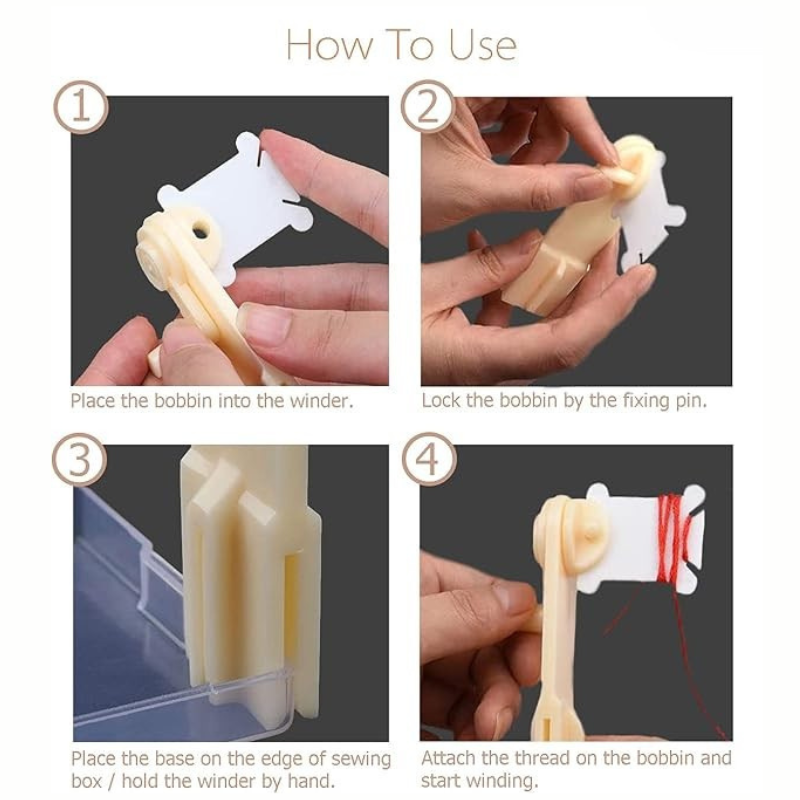 How To Use

1

Place the bobbin into the winder.

2

Lock the bobbin by the fixing pin.

3

Place the base on the edge of sewing box / hold the winder by hand.

4

Attach the thread on the bobbin and start winding.